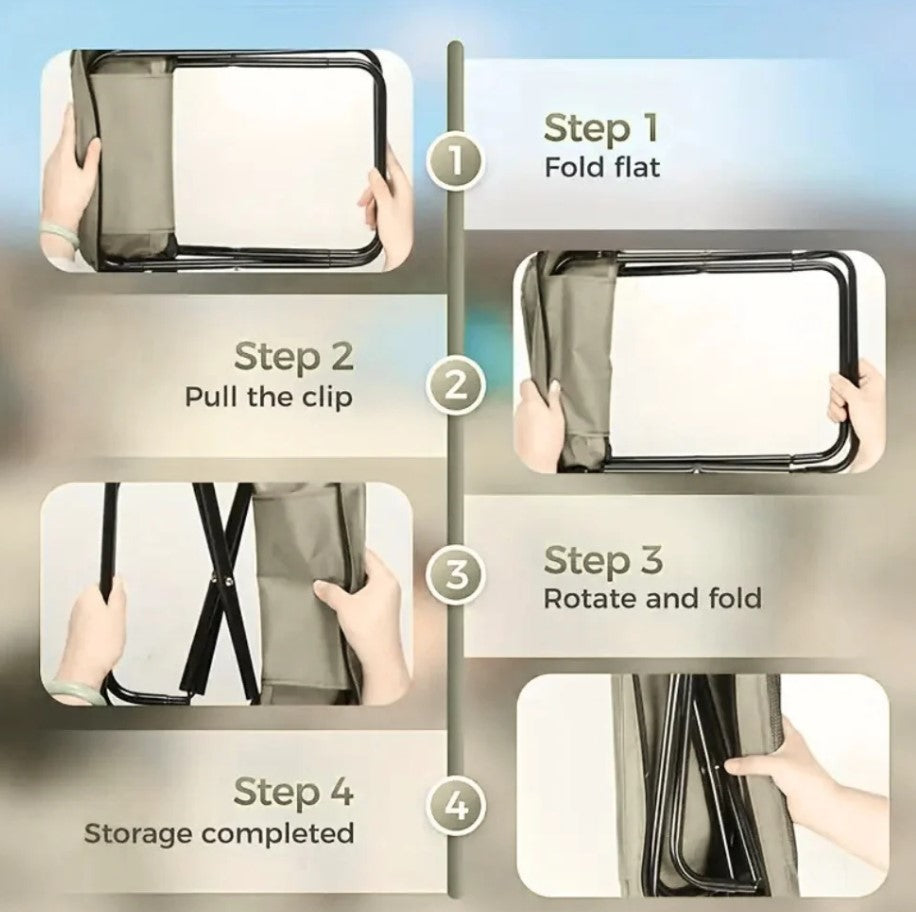 1

Step 1
Fold flat

Step 2
Pull the clip

2

3

Step 3
Rotate and fold

Step 4
Storage completed

4